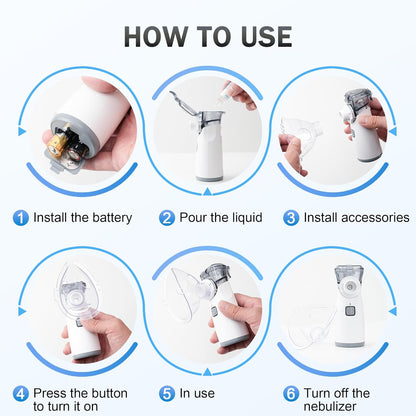 HOW TO USE

1 Install the battery

2 Pour the liquid

3 Install accessories

4 Press the button to turn it on

5 In use

6 Turn off the nebulizer