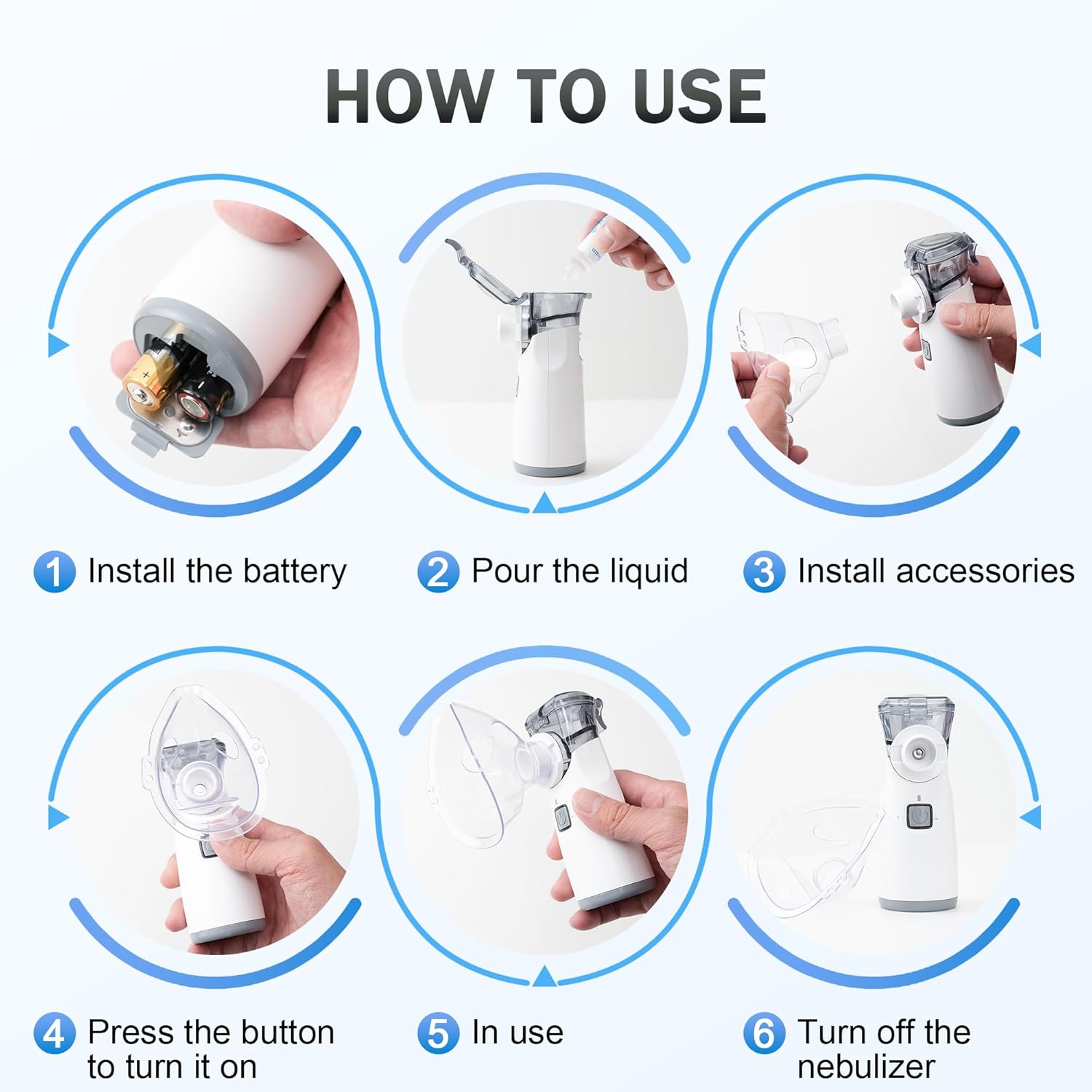 HOW TO USE

1 Install the battery

2 Pour the liquid

3 Install accessories

4 Press the button to turn it on

5 In use

6 Turn off the nebulizer