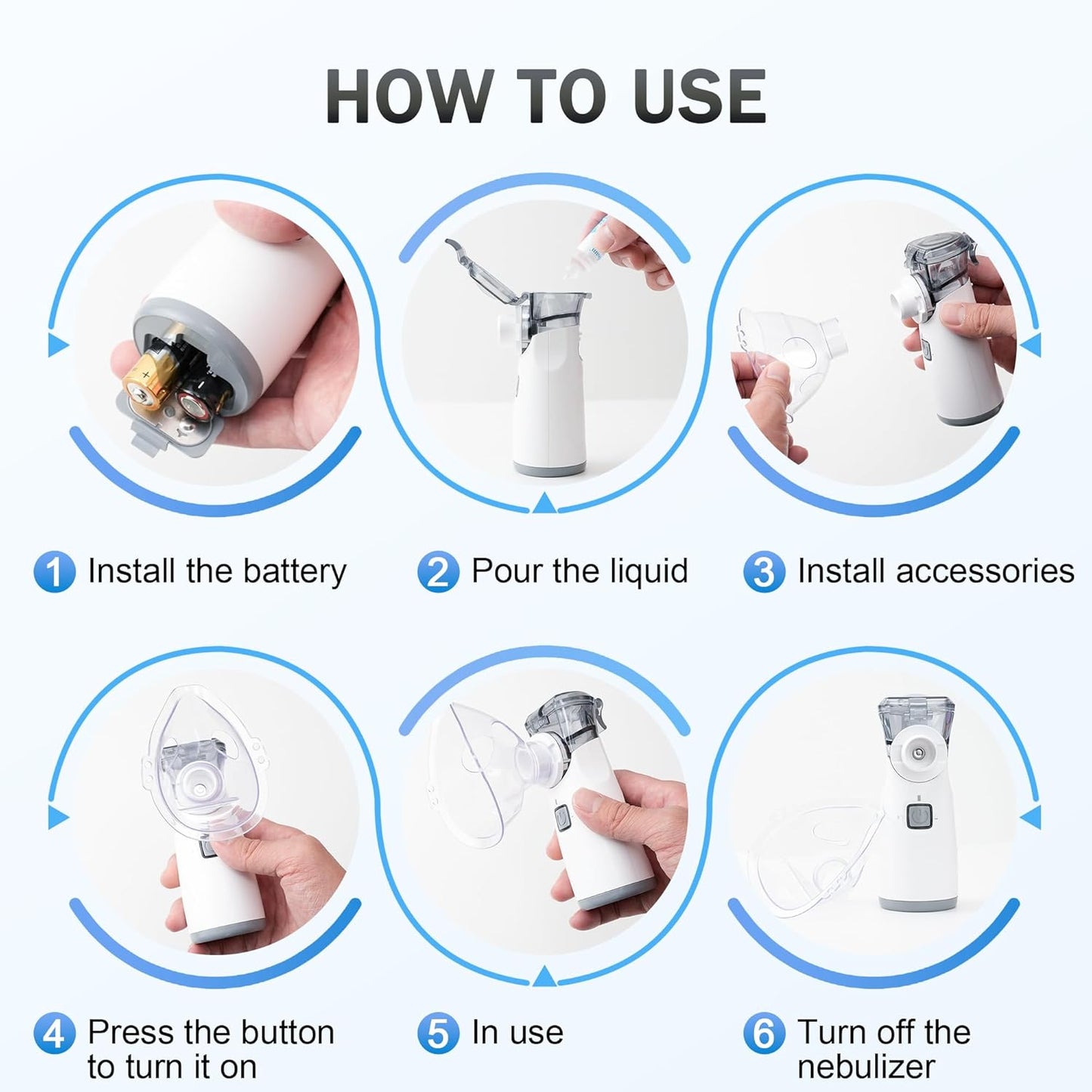 HOW TO USE

1 Install the battery

2 Pour the liquid

3 Install accessories

4 Press the button to turn it on

5 In use

6 Turn off the nebulizer