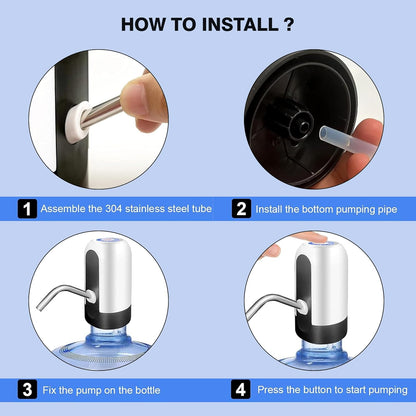 HOW TO INSTALL ?

1 Assemble the 304 stainless steel tube

2 Install the bottom pumping pipe

3 Fix the pump on the bottle

4 Press the button to start pumping