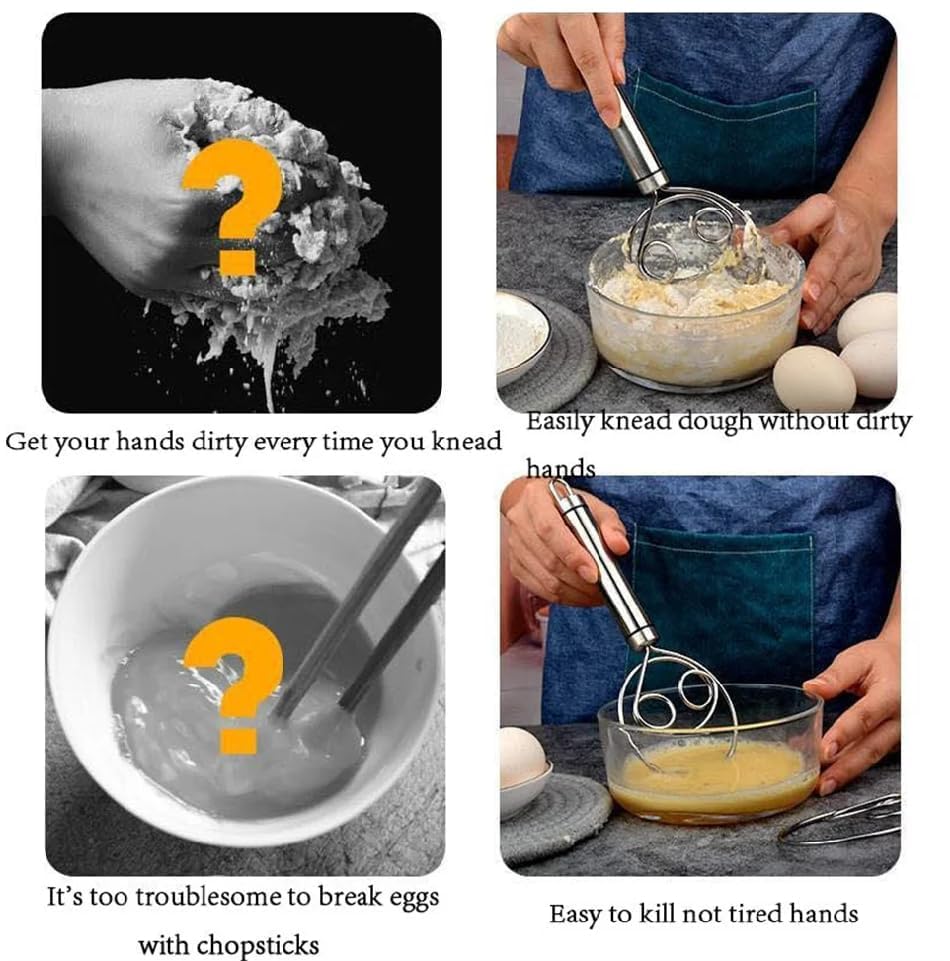 ?

Get your hands dirty every time you knead

Easily knead dough without dirty hands

?

It's too troublesome to break eggs with chopsticks

Easy to kill not tired hands