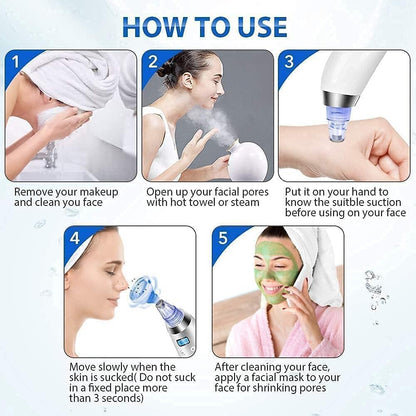 HOW TO USE

1

Remove your makeup and clean you face

2

Open up your facial pores with hot towel or steam

3

Put it on your hand to know the suitble suction before using on your face

4

Move slowly when the skin is sucked( Do not suck in a fixed place more than 3 seconds)

5

After cleaning your face, apply a facial mask to your face for shrinking pores