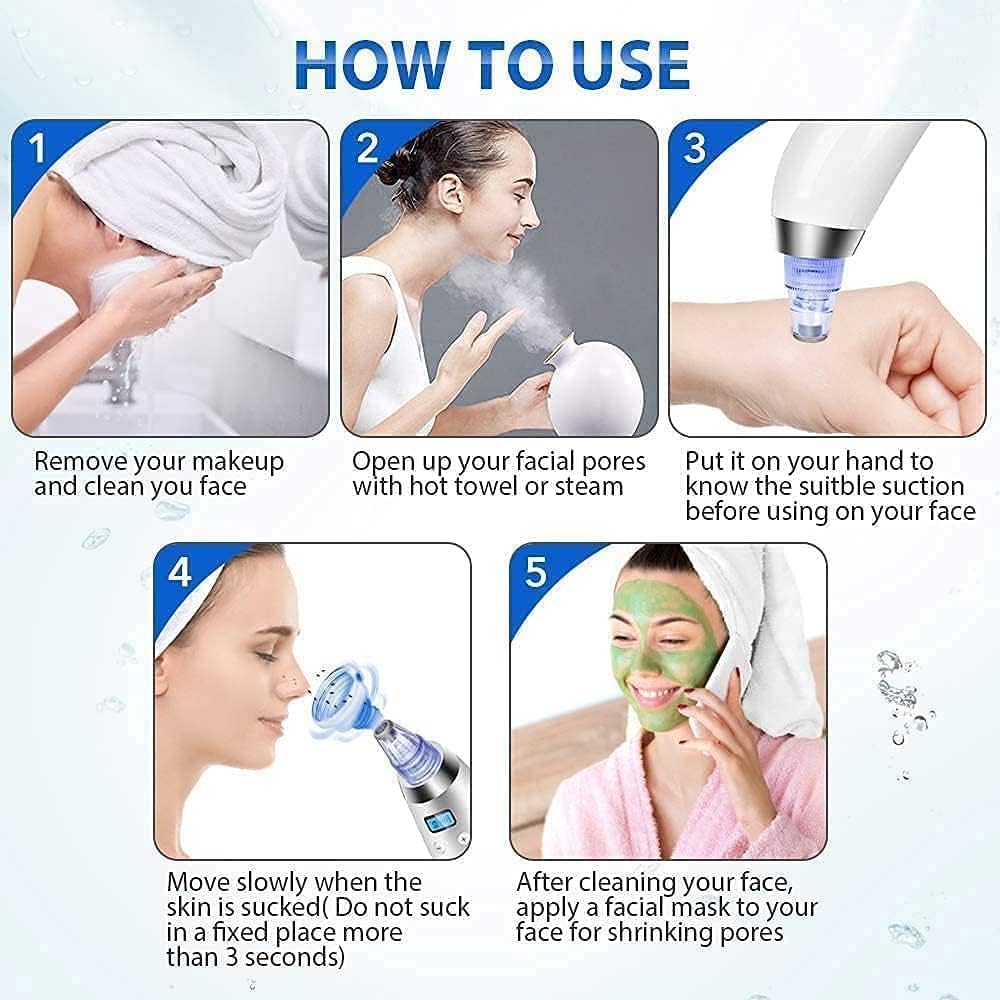 HOW TO USE

1

Remove your makeup and clean you face

2

Open up your facial pores with hot towel or steam

3

Put it on your hand to know the suitble suction before using on your face

4

Move slowly when the skin is sucked( Do not suck in a fixed place more than 3 seconds)

5

After cleaning your face, apply a facial mask to your face for shrinking pores